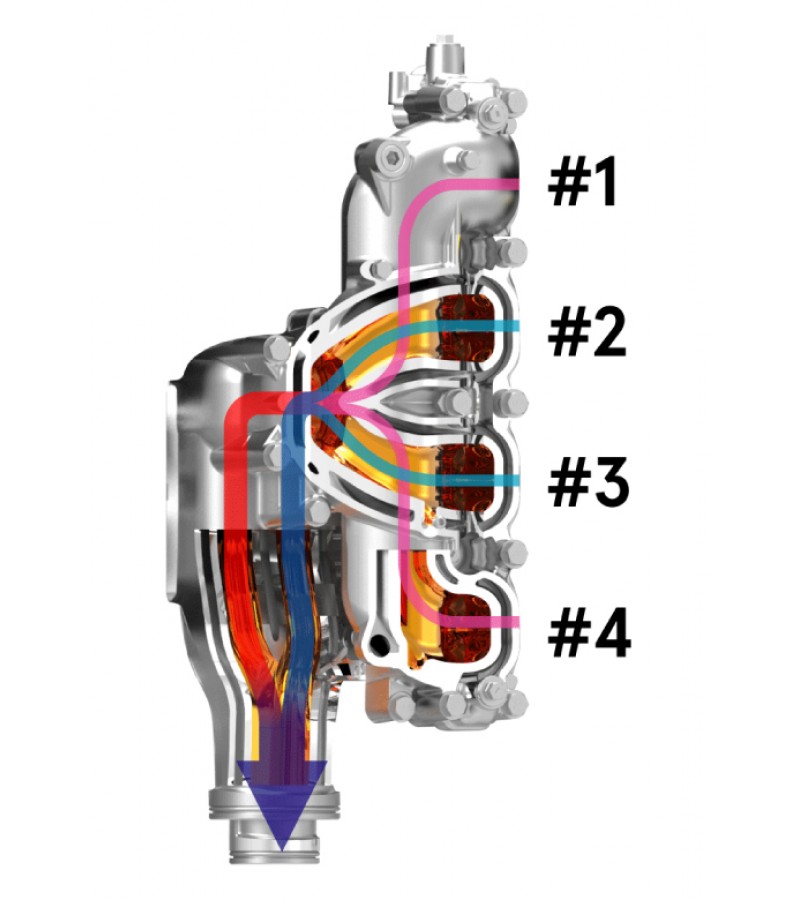 #1
#2
#3
#4